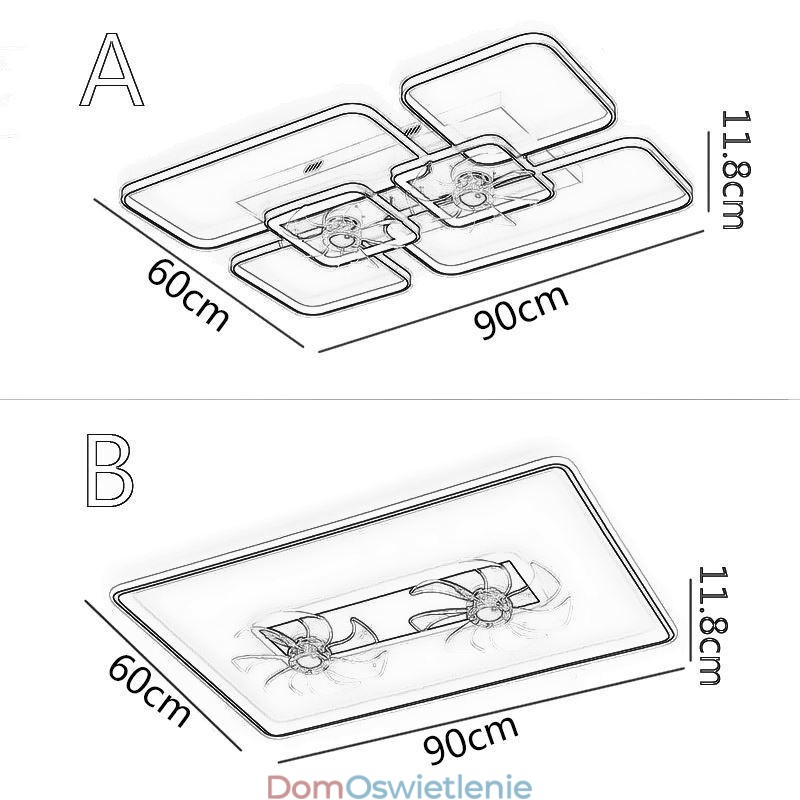 A

11.8cm

60cm

90cm

B

11.8cm

60cm

90cm

DomOswietlenie